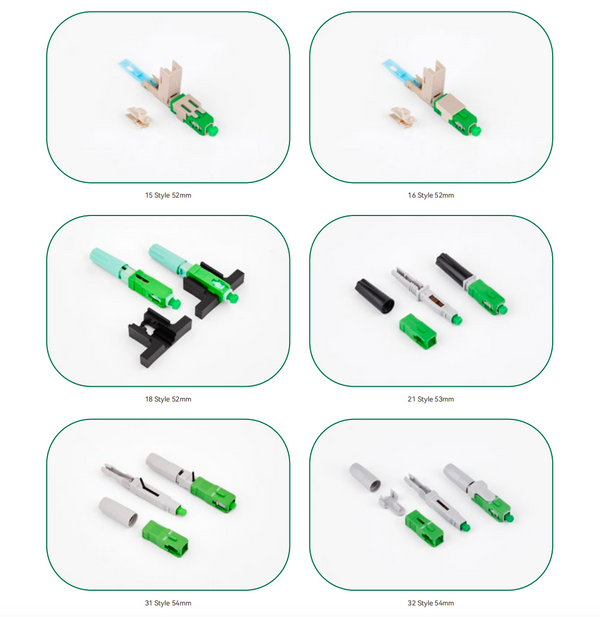 15 Style 52mm

16 Style 52mm

18 Style 52mm

21 Style 53mm

31 Style 54mm

32 Style 54mm