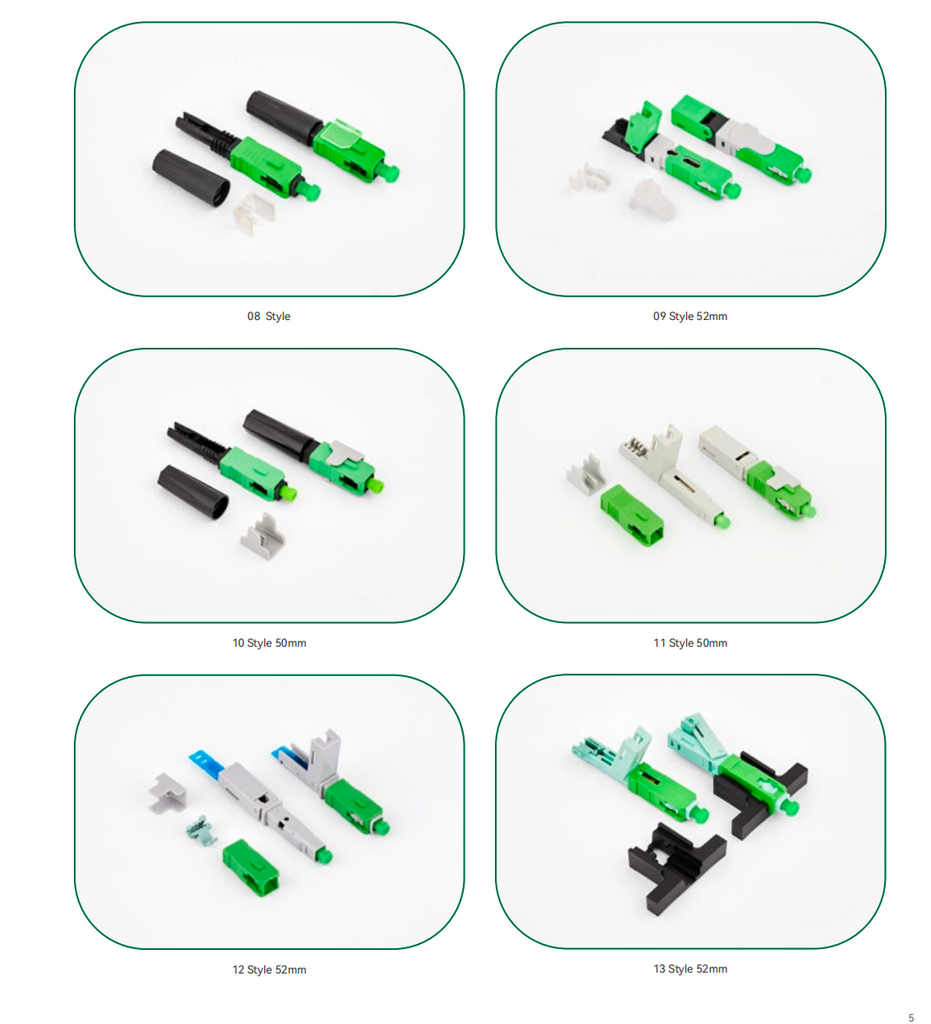 08 Style

09 Style 52mm

10 Style 50mm

11 Style 50mm

12 Style 52mm

13 Style 52mm

5